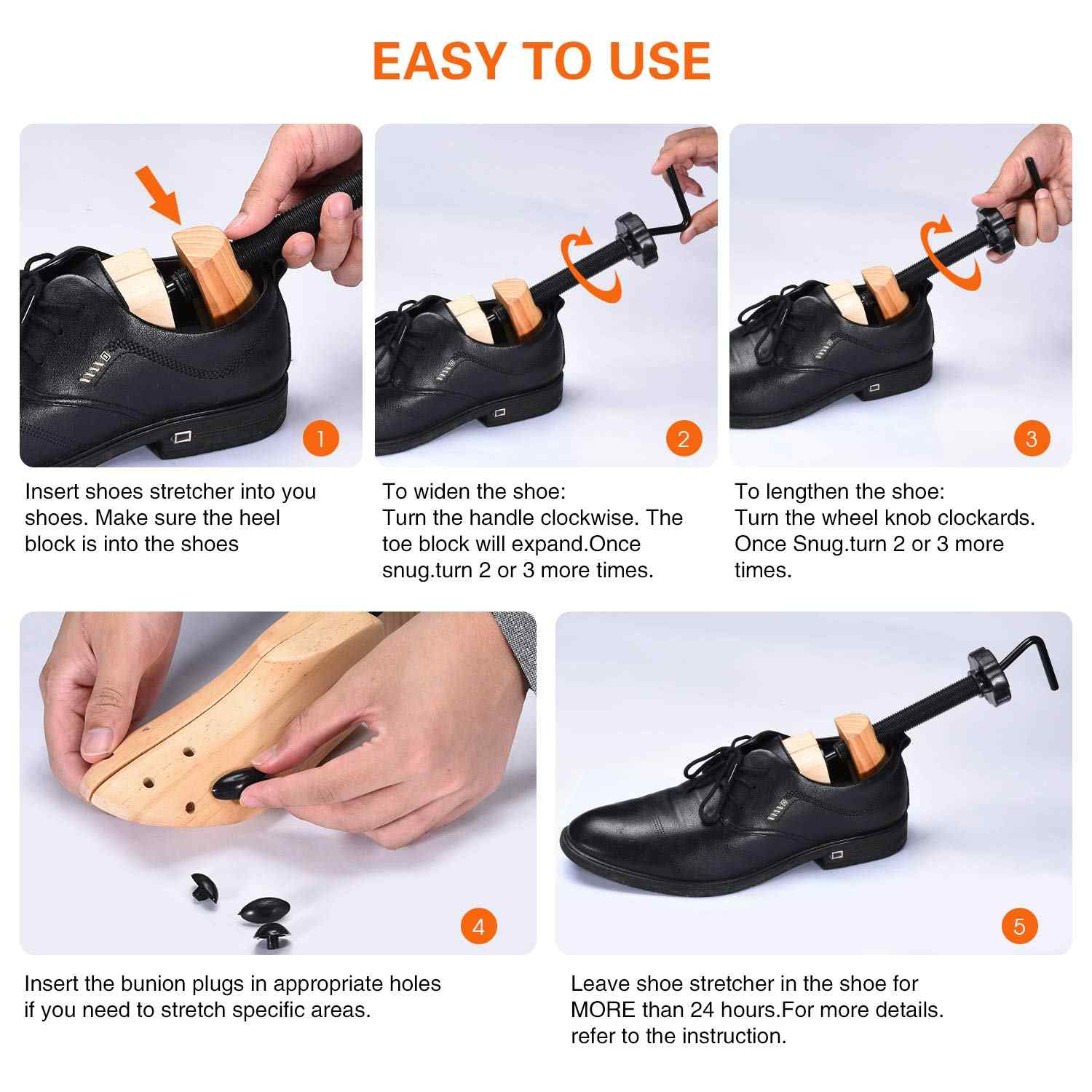 EASY TO USE

1

Insert shoes stretcher into you shoes. Make sure the heel block is into the shoes

2

To widen the shoe:
Turn the handle clockwise. The toe block will expand.Once snug.turn 2 or 3 more times.

3

To lengthen the shoe:
Turn the wheel knob clockards. Once Snug.turn 2 or 3 more times.

4

Insert the bunion plugs in appropriate holes if you need to stretch specific areas.

5

Leave shoe stretcher in the shoe for MORE than 24 hours.For more details. refer to the instruction.